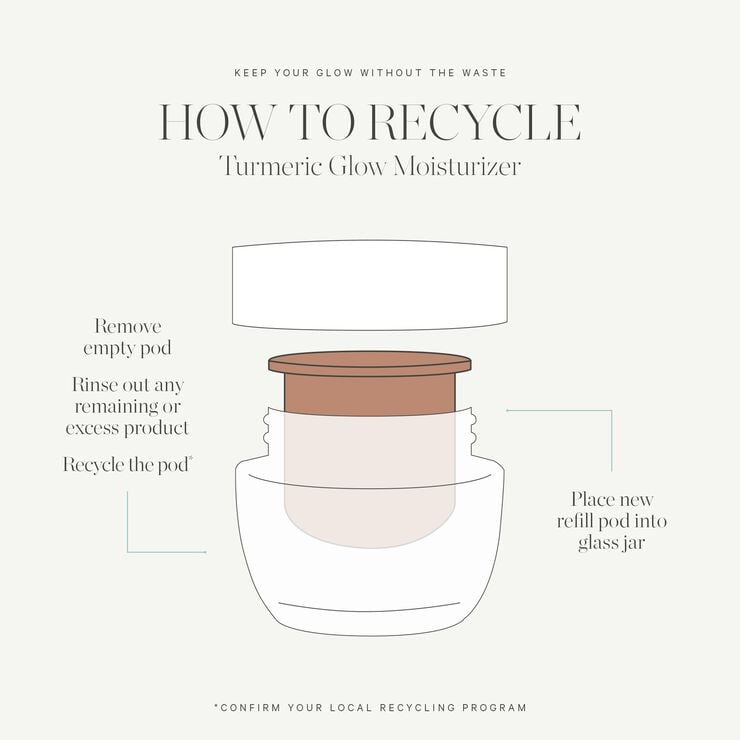 KEEP YOUR GLOW WITHOUT THE WASTE

HOW TO RECYCLE
Turmeric Glow Moisturizer

Remove empty pod

Rinse out any remaining or excess product

Recycle the pod*

Place new refill pod into glass jar

*CONFIRM YOUR LOCAL RECYCLING PROGRAM