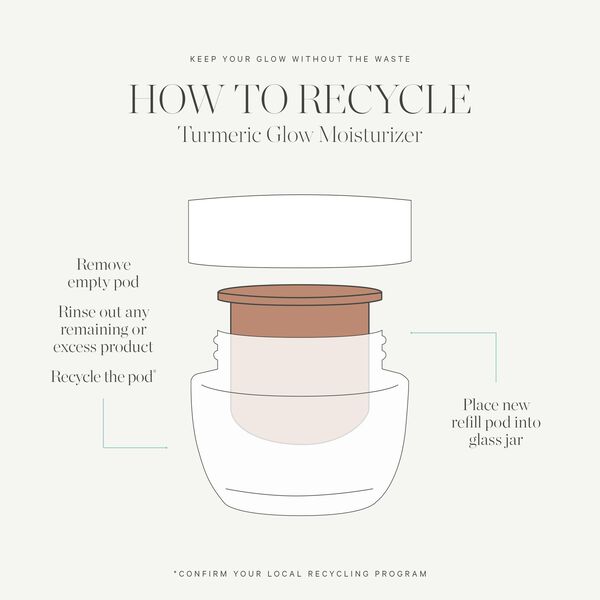 KEEP YOUR GLOW WITHOUT THE WASTE

HOW TO RECYCLE
Turmeric Glow Moisturizer

Remove empty pod

Rinse out any remaining or excess product

Recycle the pod*

Place new refill pod into glass jar

*CONFIRM YOUR LOCAL RECYCLING PROGRAM