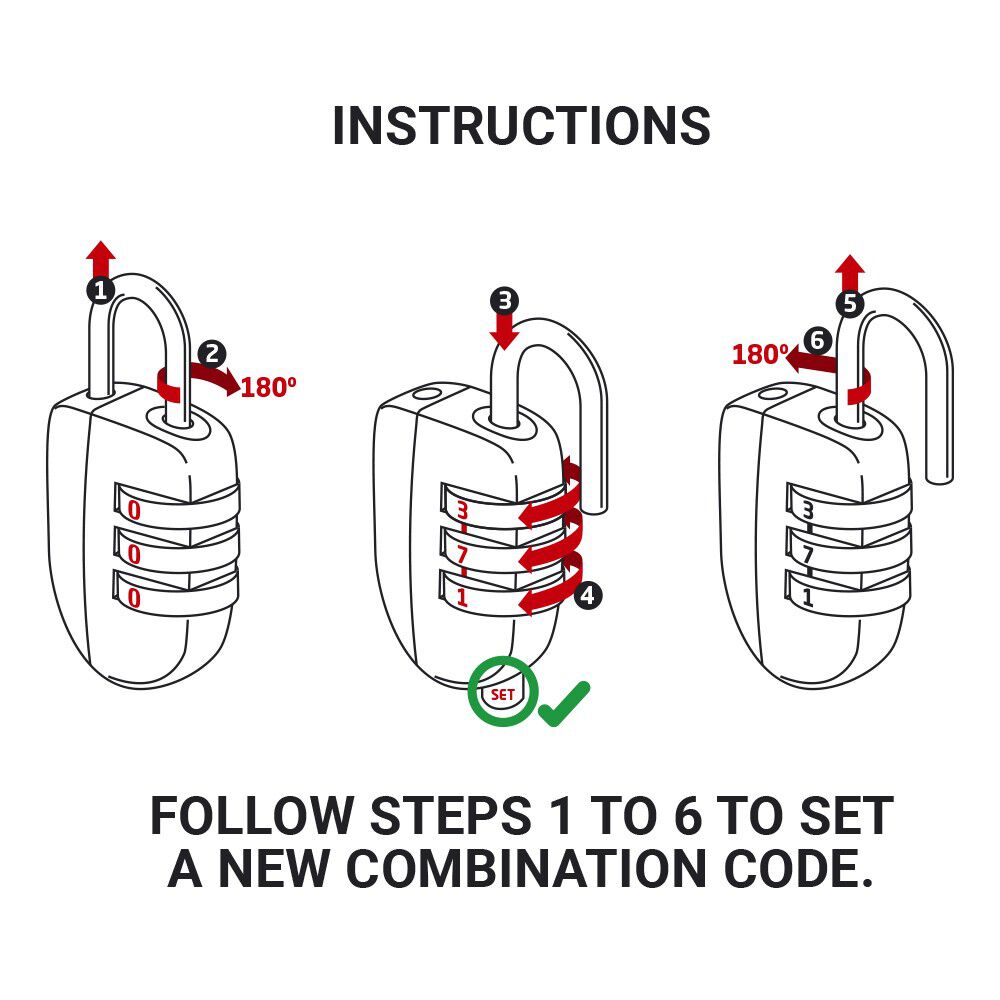 INSTRUCTIONS

1
2
180º
0
0
0

3
3
7
1
4
SET

5
6
180º
3
7
1

FOLLOW STEPS 1 TO 6 TO SET A NEW COMBINATION CODE.