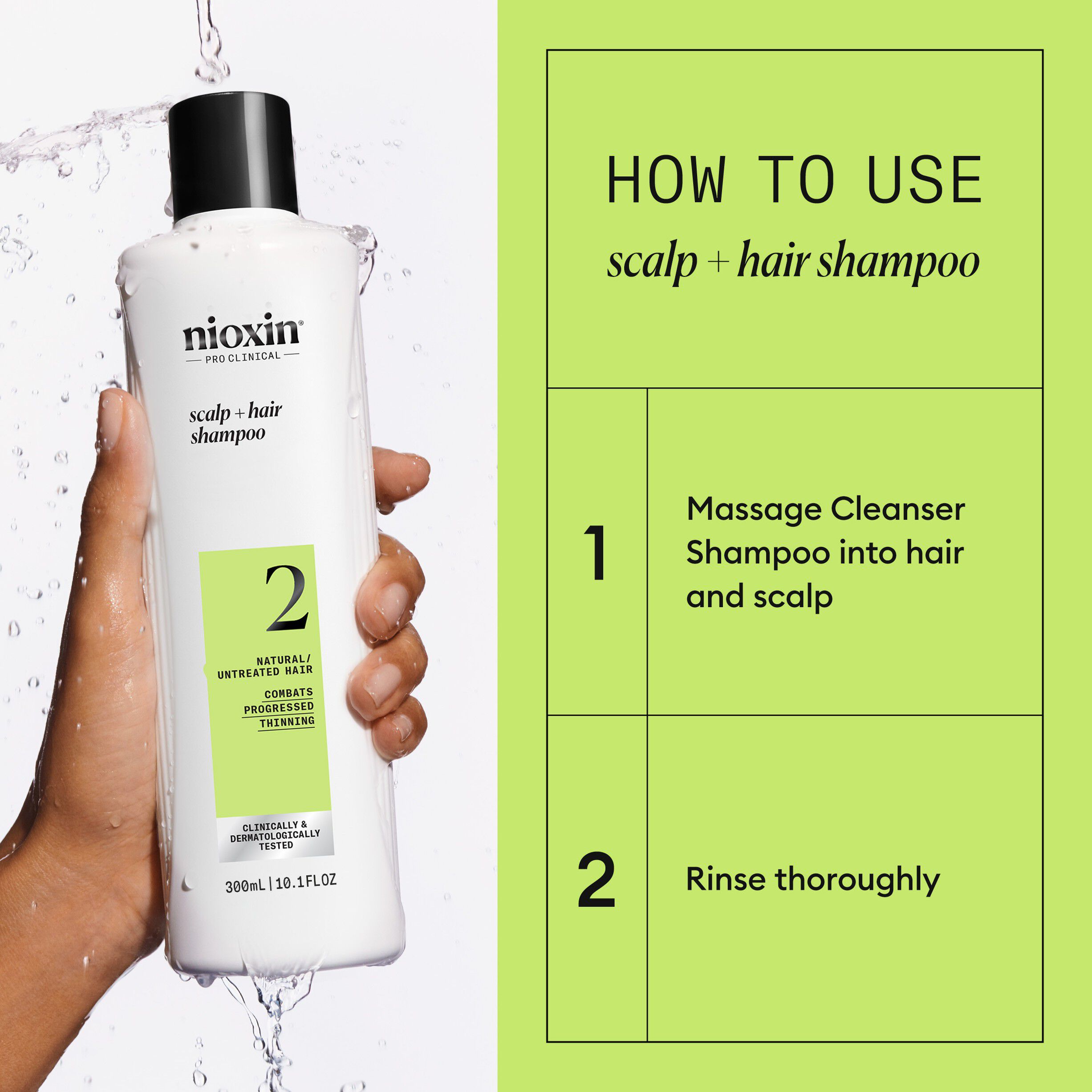 nioxin®
PRO CLINICAL

scalp + hair shampoo

2

NATURAL/ UNTREATED HAIR

COMBATS PROGRESSED THINNING

CLINICALLY & DERMATOLOGICALLY TESTED

300mL | 10.1FLOZ

HOW TO USE
scalp + hair shampoo

1 Massage Cleanser Shampoo into hair and scalp

2 Rinse thoroughly