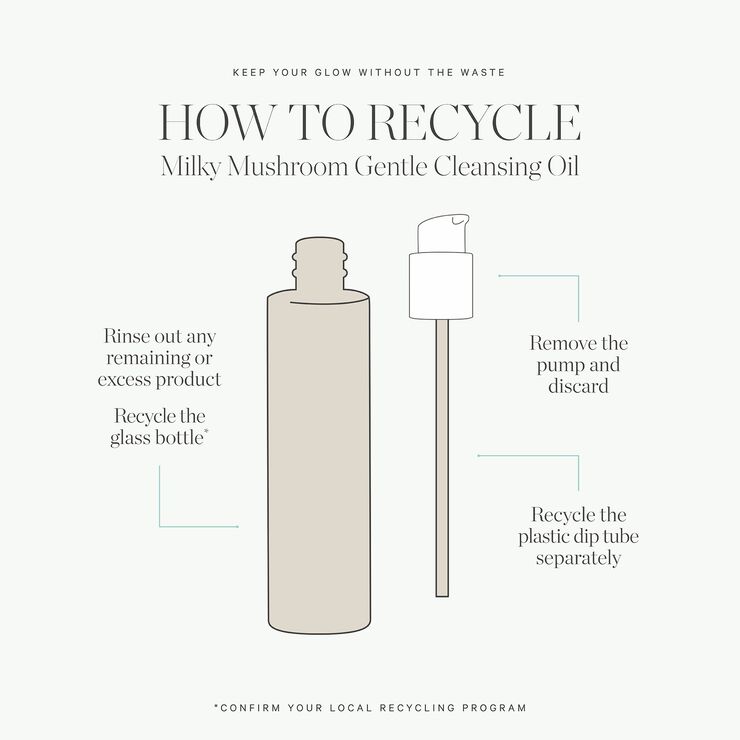 KEEP YOUR GLOW WITHOUT THE WASTE

HOW TO RECYCLE
Milky Mushroom Gentle Cleansing Oil

Rinse out any remaining or excess product

Recycle the glass bottle*

Remove the pump and discard

Recycle the plastic dip tube separately

*CONFIRM YOUR LOCAL RECYCLING PROGRAM