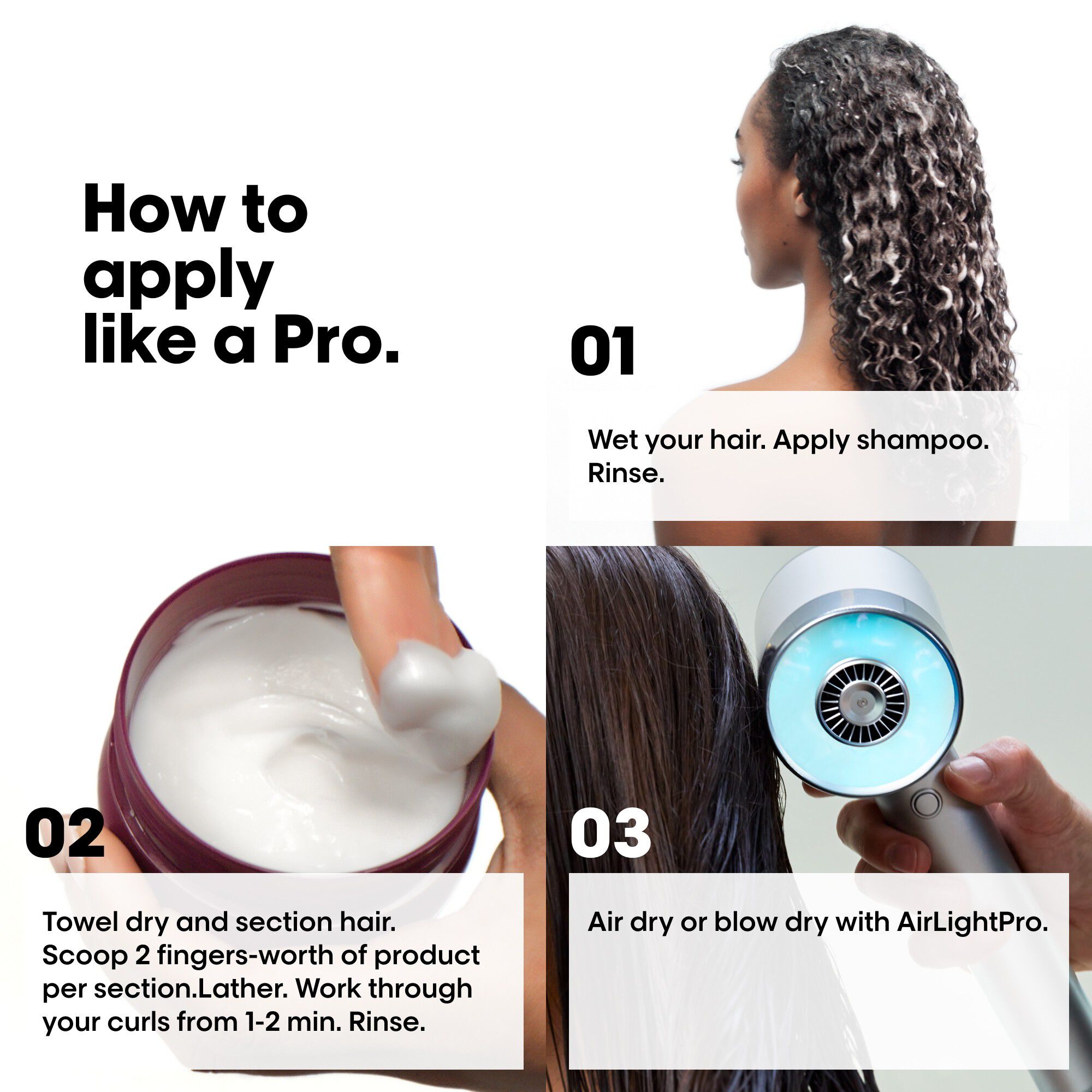 How to apply like a Pro.

01

Wet your hair. Apply shampoo. Rinse.

02

Towel dry and section hair. Scoop 2 fingers-worth of product per section.Lather. Work through your curls from 1-2 min. Rinse.

03

Air dry or blow dry with AirLightPro.