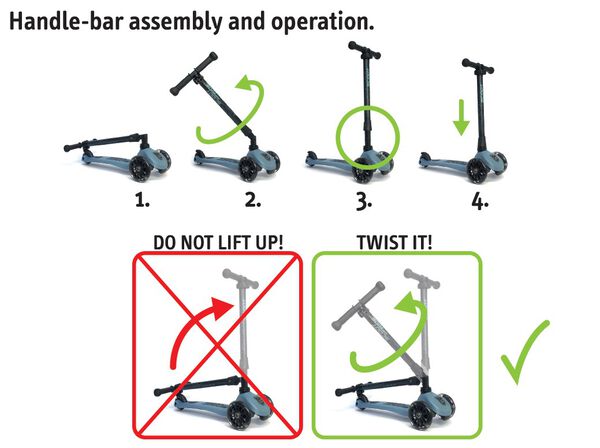 Handle-bar assembly and operation.

1.

2.

3.

4.

DO NOT LIFT UP!

TWIST IT!