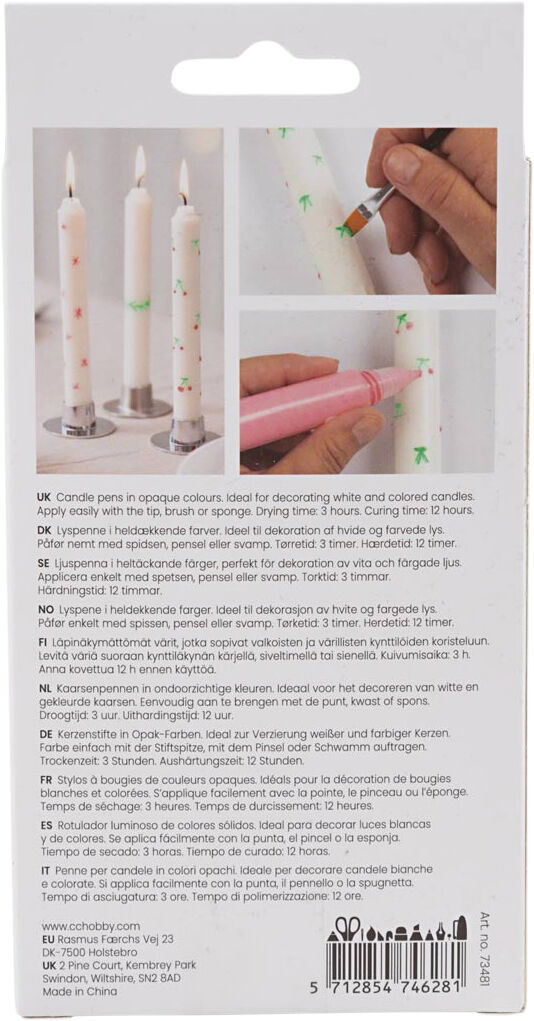 UK Candle pens in opaque colours. Ideal for decorating white and colored candles. Apply easily with the tip, brush or sponge. Drying time: 3 hours. Curing time: 12 hours.

DK Lyspenne i heldækkende farver. Ideel til dekoration af hvide og farvede lys. Påfør nemt med spidsen, pensel eller svamp. Tørretid: 3 timer. Hærdetid: 12 timer.

SE Ljuspenna i heltäckande färger, perfekt för dekoration av vita och färgade ljus. Applicera enkelt med spetsen, pensel eller svamp. Torktid: 3 timmar. Härdningstid: 12 timmar.

NO Lyspene i heldekkende farger. Ideel til dekorasjon av hvite og fargede lys. Påfør enkelt med spissen, pensel eller svamp. Tørketid: 3 timer. Herdetid: 12 timer.

FI Läpinäkymättömät värit, jotka sopivat valkoisten ja värillisten kynttilöiden koristeluun. Levitä väriä suoraan kynttiläkynän kärjellä, siveltimellä tai sienellä. Kuivumisaika: 3 h. Anna kovettua 12 h ennen käyttöä.

NL Kaarsenpennen in ondoorzichtige kleuren. Ideaal voor het decoreren van witte en gekleurde kaarsen. Eenvoudig aan te brengen met de punt, kwast of spons. Droogtijd: 3 uur. Uithardingstijd: 12 uur.

DE Kerzenstifte in Opak-Farben. Ideal zur Verzierung weißer und farbiger Kerzen. Farbe einfach mit der Stiftspitze, mit dem Pinsel oder Schwamm auftragen. Trockenzeit: 3 Stunden. Aushärtungszeit: 12 Stunden.

FR Stylos à bougies de couleurs opaques. Idéals pour la décoration de bougies blanches et colorées. S'applique facilement avec la pointe, le pinceau ou l'éponge. Temps de séchage: 3 heures. Temps de durcissement: 12 heures.

ES Rotulador luminoso de colores sólidos. Ideal para decorar luces blancas y de colores. Se aplica fácilmente con la punta, el pincel o la esponja. Tiempo de secado: 3 horas. Tiempo de curado: 12 horas.

IT Penne per candele in colori opachi. Ideale per decorare candele bianche e colorate. Si applica facilmente con la punta, il pennello o la spugnetta. Tempo di asciugatura: 3 ore. Tempo di polimerizzazione: 12 ore.

www.cchobby.com
EU Rasmus Færchs Vej 23
DK-7500 Holstebro
UK 2 Pine Court, Kembrey Park
Swindon, Wiltshire, SN2 8AD
Made in China

Art. no. 73481

5 712854 746281