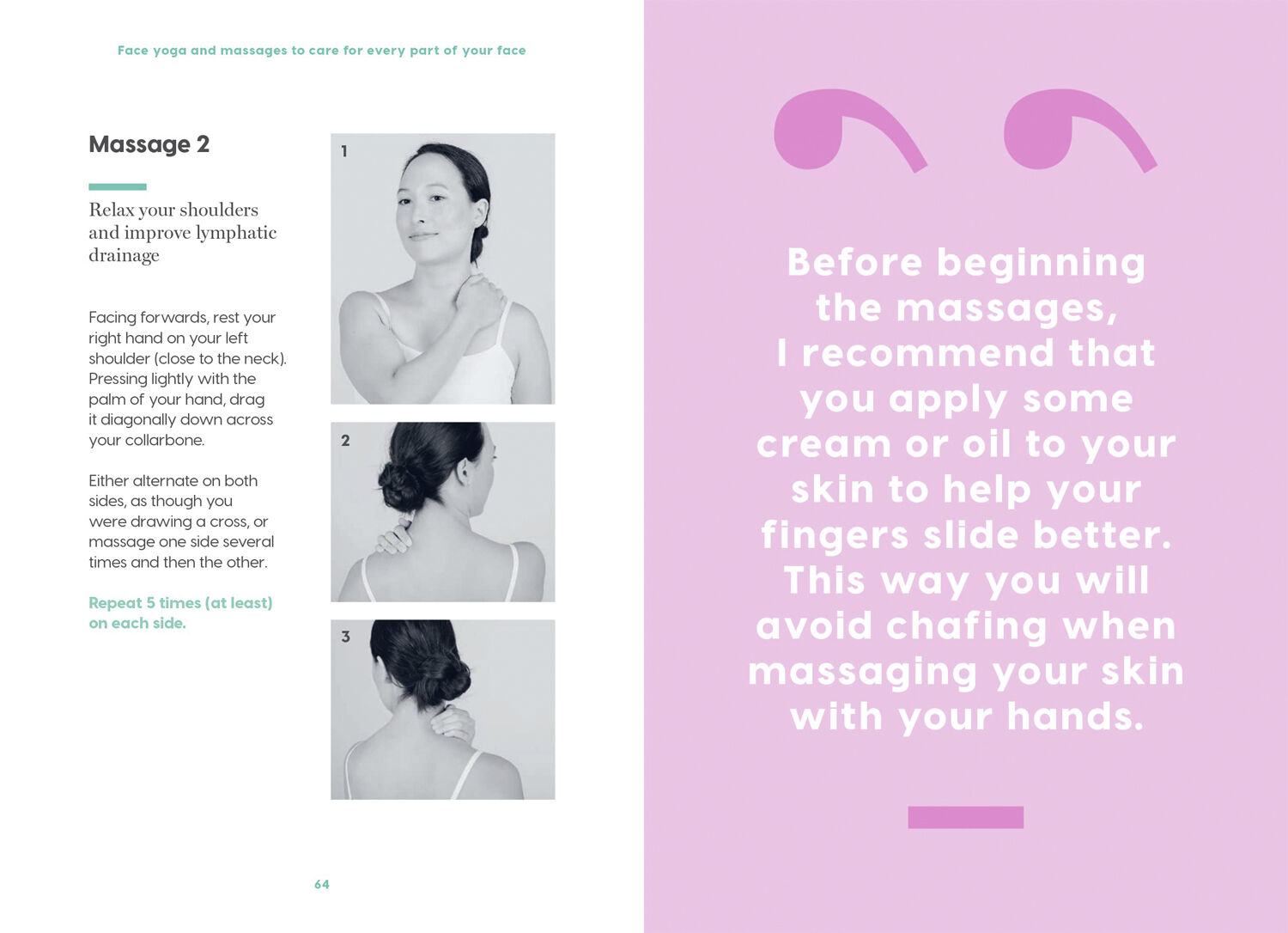 Face yoga and massages to care for every part of your face

Massage 2

Relax your shoulders and improve lymphatic drainage

Facing forwards, rest your right hand on your left shoulder (close to the neck). Pressing lightly with the palm of your hand, drag it diagonally down across your collarbone.

Either alternate on both sides, as though you were drawing a cross, or massage one side several times and then the other.

Repeat 5 times (at least) on each side.

1

2

3

64

Before beginning the massages, I recommend that you apply some cream or oil to your skin to help your fingers slide better. This way you will avoid chafing when massaging your skin with your hands.