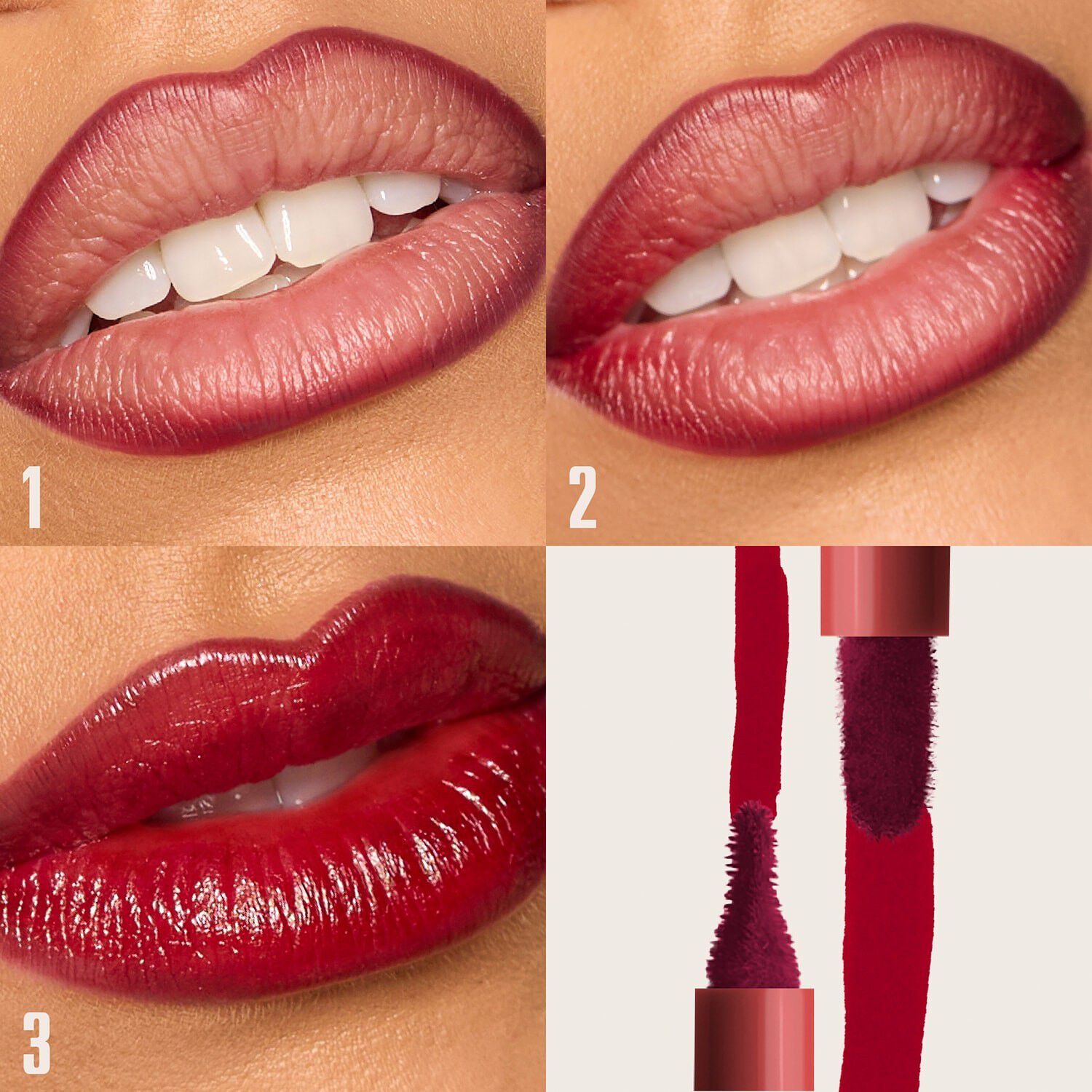 1

2

3