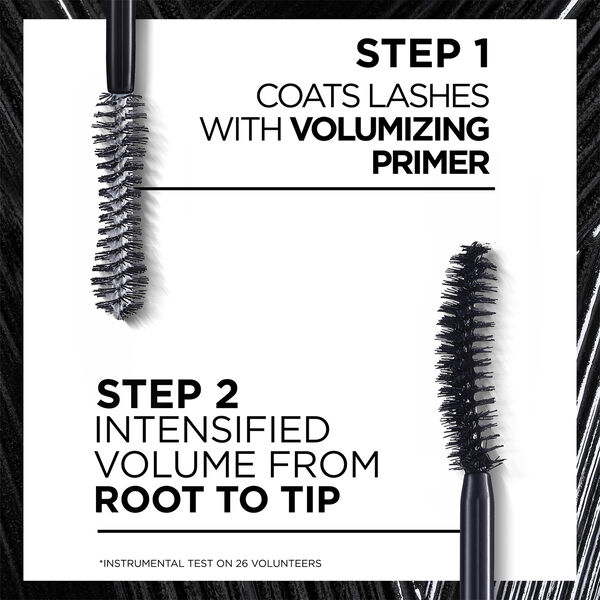 STEP 1
COATS LASHES WITH VOLUMIZING PRIMER

STEP 2
INTENSIFIED VOLUME FROM ROOT TO TIP

*INSTRUMENTAL TEST ON 26 VOLUNTEERS