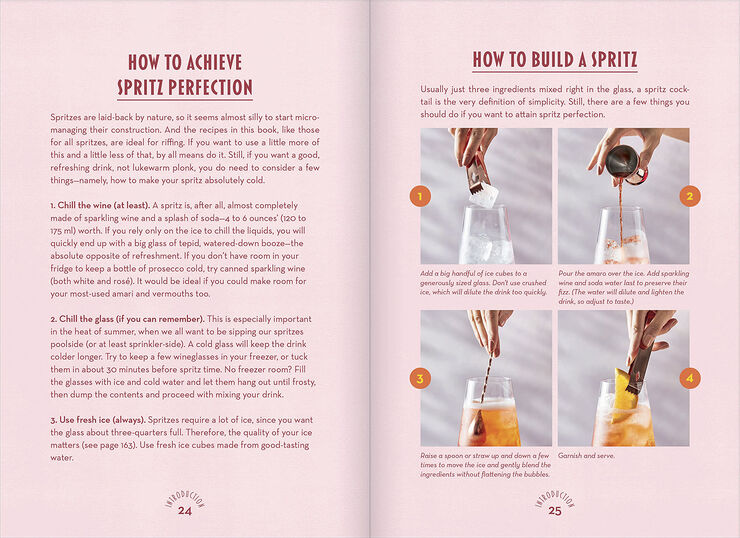 HOW TO ACHIEVE SPRITZ PERFECTION

Spritzes are laid-back by nature, so it seems almost silly to start micromanaging their construction. And the recipes in this book, like those for all spritzes, are ideal for riffing. If you want to use a little more of this and a little less of that, by all means do it. Still, if you want a good, refreshing drink, not lukewarm plonk, you do need to consider a few things—namely, how to make your spritz absolutely cold.

1. Chill the wine (at least). A spritz is, after all, almost completely made of sparkling wine and a splash of soda—4 to 6 ounces' (120 to 175 ml) worth. If you rely only on the ice to chill the liquids, you will quickly end up with a big glass of tepid, watered-down booze—the absolute opposite of refreshment. If you don't have room in your fridge to keep a bottle of prosecco cold, try canned sparkling wine (both white and rosé). It would be ideal if you could make room for your most-used amari and vermouths too.

2. Chill the glass (if you can remember). This is especially important in the heat of summer, when we all want to be sipping our spritzes poolside (or at least sprinkler-side). A cold glass will keep the drink colder longer. Try to keep a few wineglasses in your freezer, or tuck them in about 30 minutes before spritz time. No freezer room? Fill the glasses with ice and cold water and let them hang out until frosty, then dump the contents and proceed with mixing your drink.

3. Use fresh ice (always). Spritzes require a lot of ice, since you want the glass about three-quarters full. Therefore, the quality of your ice matters (see page 163). Use fresh ice cubes made from good-tasting water.

INTRODUCTION
24

HOW TO BUILD A SPRITZ

Usually just three ingredients mixed right in the glass, a spritz cocktail is the very definition of simplicity. Still, there are a few things you should do if you want to attain spritz perfection.

1

Add a big handful of ice cubes to a generously sized glass. Don't use crushed ice, which will dilute the drink too quickly.

2

Pour the amaro over the ice. Add sparkling wine and soda water last to preserve their fizz. (The water will dilute and lighten the drink, so adjust to taste.)

3

Raise a spoon or straw up and down a few times to move the ice and gently blend the ingredients without flattening the bubbles.

4

Garnish and serve.

INTRODUCTION
25