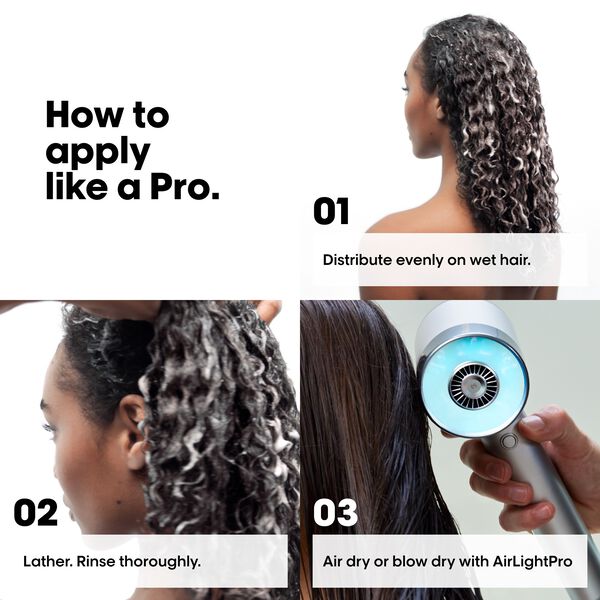 How to apply like a Pro.

01

Distribute evenly on wet hair.

02

Lather. Rinse thoroughly.

03

Air dry or blow dry with AirLightPro