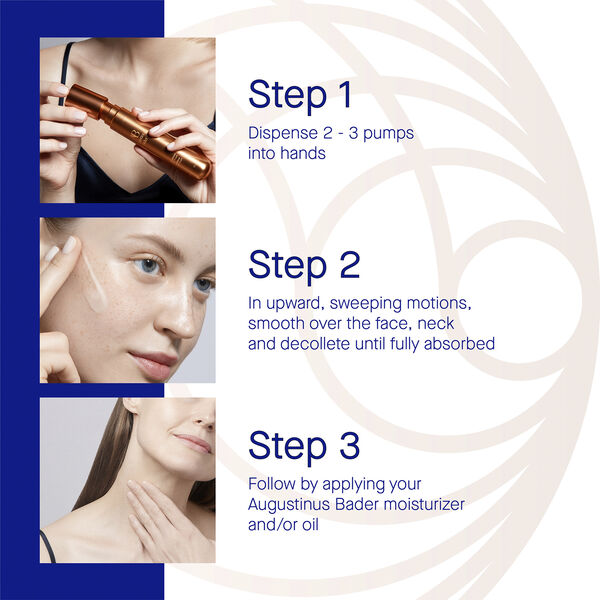 Step 1
Dispense 2 - 3 pumps into hands

Step 2
In upward, sweeping motions, smooth over the face, neck and decollete until fully absorbed

Step 3
Follow by applying your Augustinus Bader moisturizer and/or oil