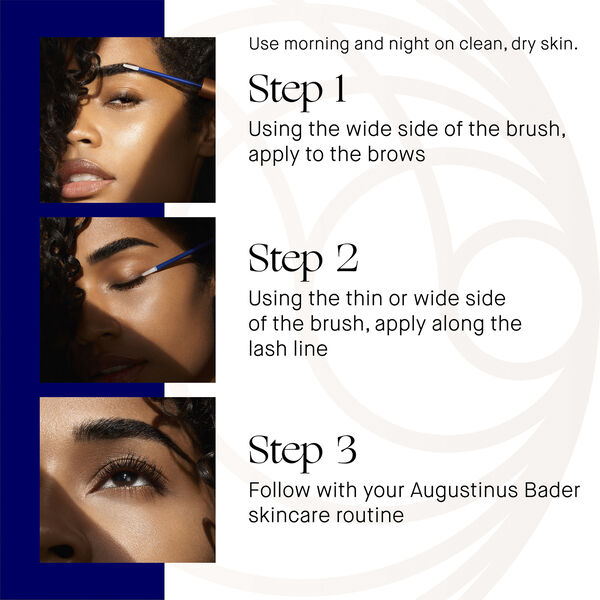 Use morning and night on clean, dry skin.

Step 1

Using the wide side of the brush, apply to the brows

Step 2

Using the thin or wide side of the brush, apply along the lash line

Step 3

Follow with your Augustinus Bader skincare routine