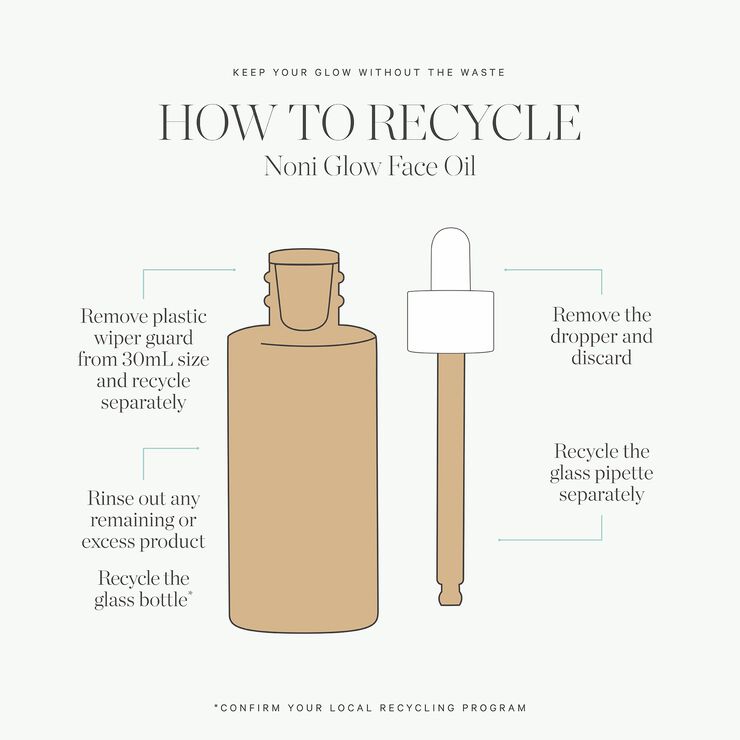 KEEP YOUR GLOW WITHOUT THE WASTE

HOW TO RECYCLE
Noni Glow Face Oil

Remove plastic wiper guard from 30mL size and recycle separately

Rinse out any remaining or excess product

Recycle the glass bottle*

Remove the dropper and discard

Recycle the glass pipette separately

*CONFIRM YOUR LOCAL RECYCLING PROGRAM