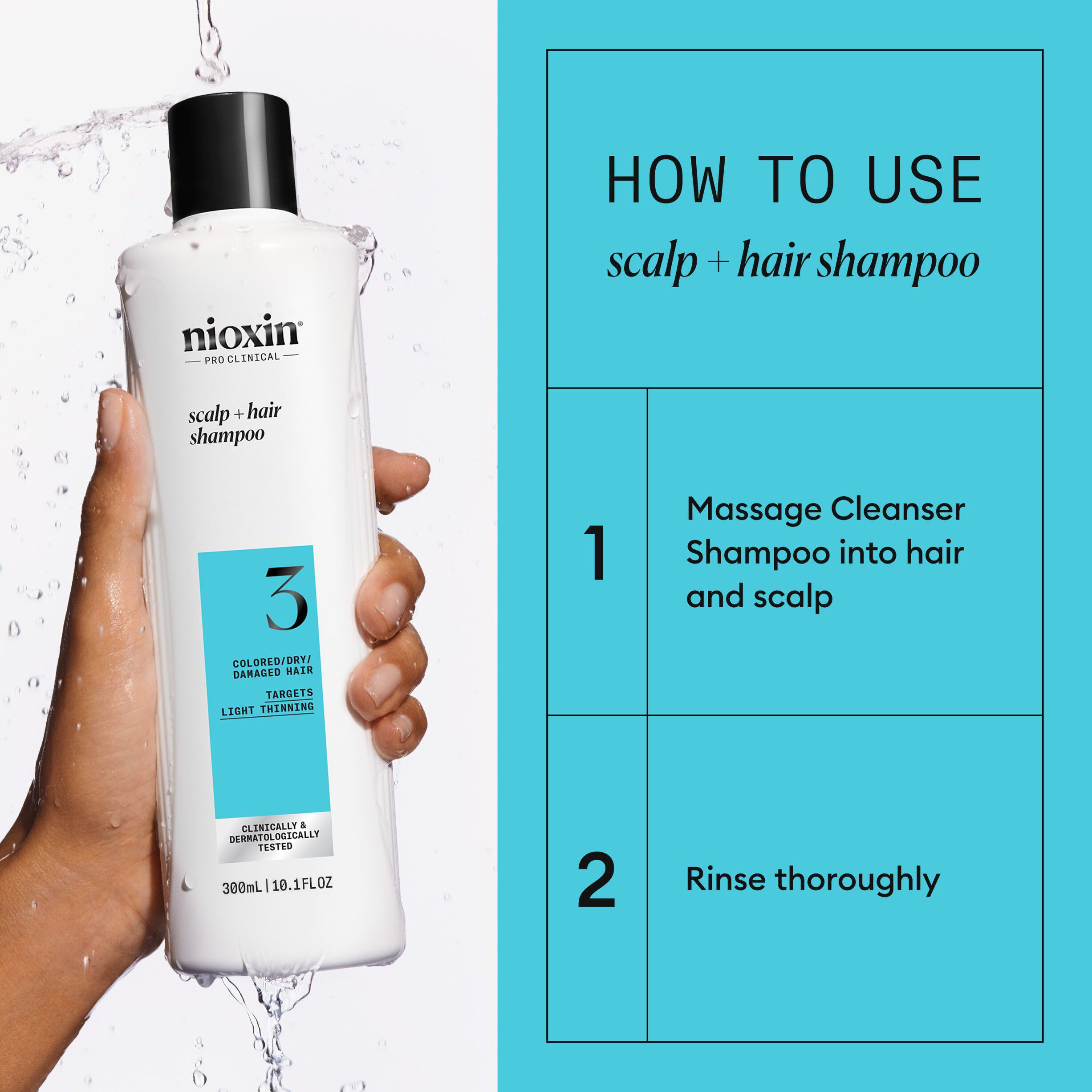 nioxin®
PRO CLINICAL

scalp + hair shampoo

3

COLORED/DRY/ DAMAGED HAIR

TARGETS LIGHT THINNING

CLINICALLY & DERMATOLOGICALLY TESTED

300mL | 10.1FL OZ

HOW TO USE
scalp + hair shampoo

1 Massage Cleanser Shampoo into hair and scalp

2 Rinse thoroughly